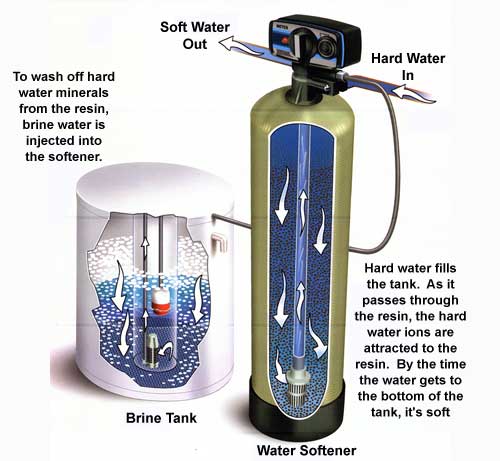 Soft Water Out

Hard Water In

To wash off hard water minerals from the resin, brine water is injected into the softener.

Hard water fills the tank. As it passes through the resin, the hard water ions are attracted to the resin. By the time the water gets to the bottom of the tank, it's soft

Brine Tank

Water Softener